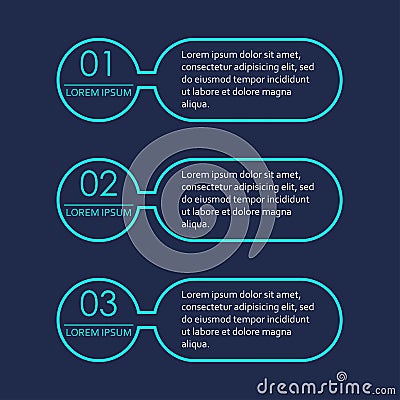 01
LOREM IPSUM

Lorem ipsum dolor sit amet, consectetur adipisicing elit, sed do eiusmod tempor incididunt ut labore et dolore magna aliqua.

02
LOREM IPSUM

Lorem ipsum dolor sit amet, consectetur adipisicing elit, sed do eiusmod tempor incididunt ut labore et dolore magna aliqua.

03
LOREM IPSUM

Lorem ipsum dolor sit amet, consectetur adipisicing elit, sed do eiusmod tempor incididunt ut labore et dolore magna aliqua.

dreamstime.com